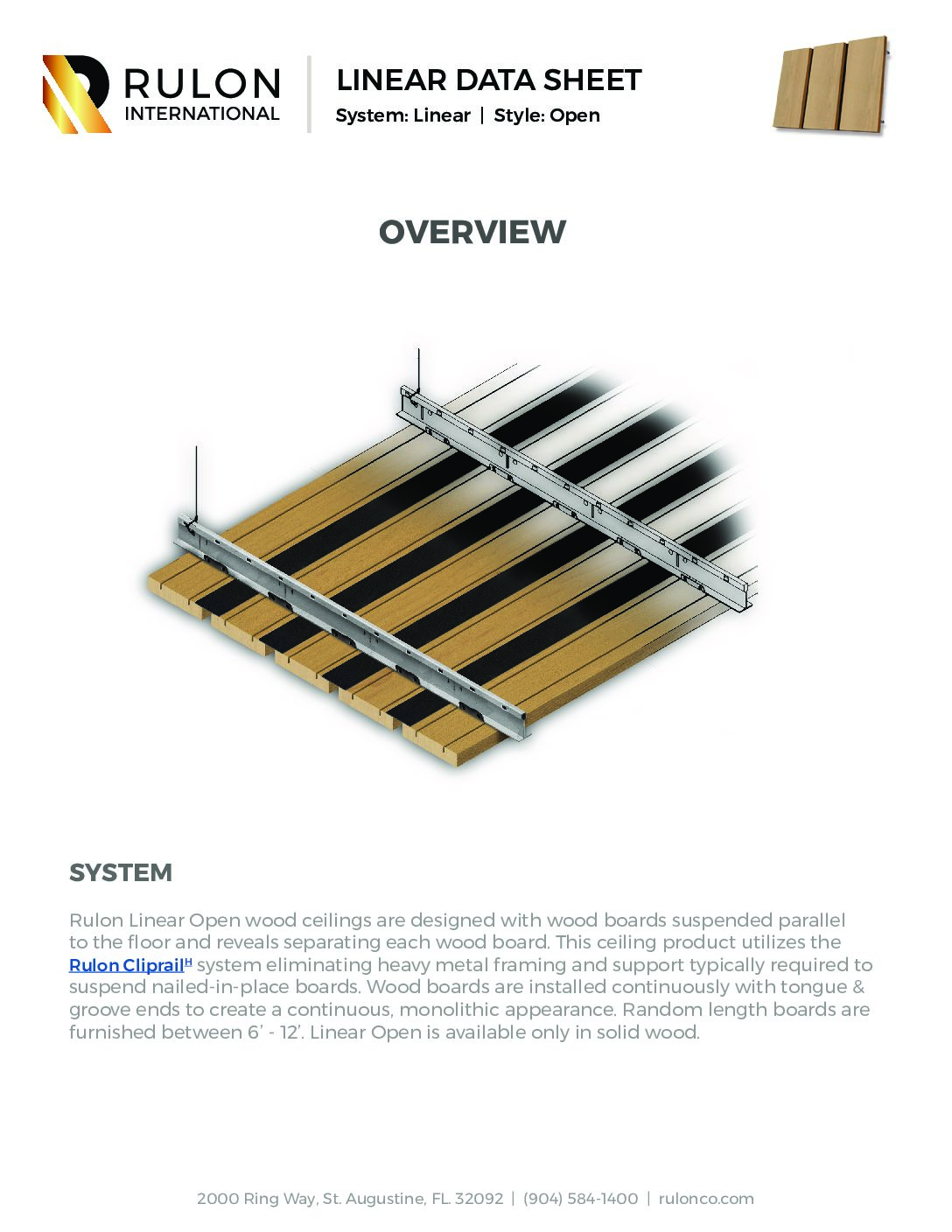 RULON
INTERNATIONAL

LINEAR DATA SHEET
System: Linear | Style: Open

OVERVIEW

SYSTEM

Rulon Linear Open wood ceilings are designed with wood boards suspended parallel to the floor and reveals separating each wood board. This ceiling product utilizes the Rulon Cliprail$^{H}$ system eliminating heavy metal framing and support typically required to suspend nailed-in-place boards. Wood boards are installed continuously with tongue & groove ends to create a continuous, monolithic appearance. Random length boards are furnished between 6' - 12'. Linear Open is available only in solid wood.

2000 Ring Way, St. Augustine, FL. 32092 | (904) 584-1400 | rulonco.com